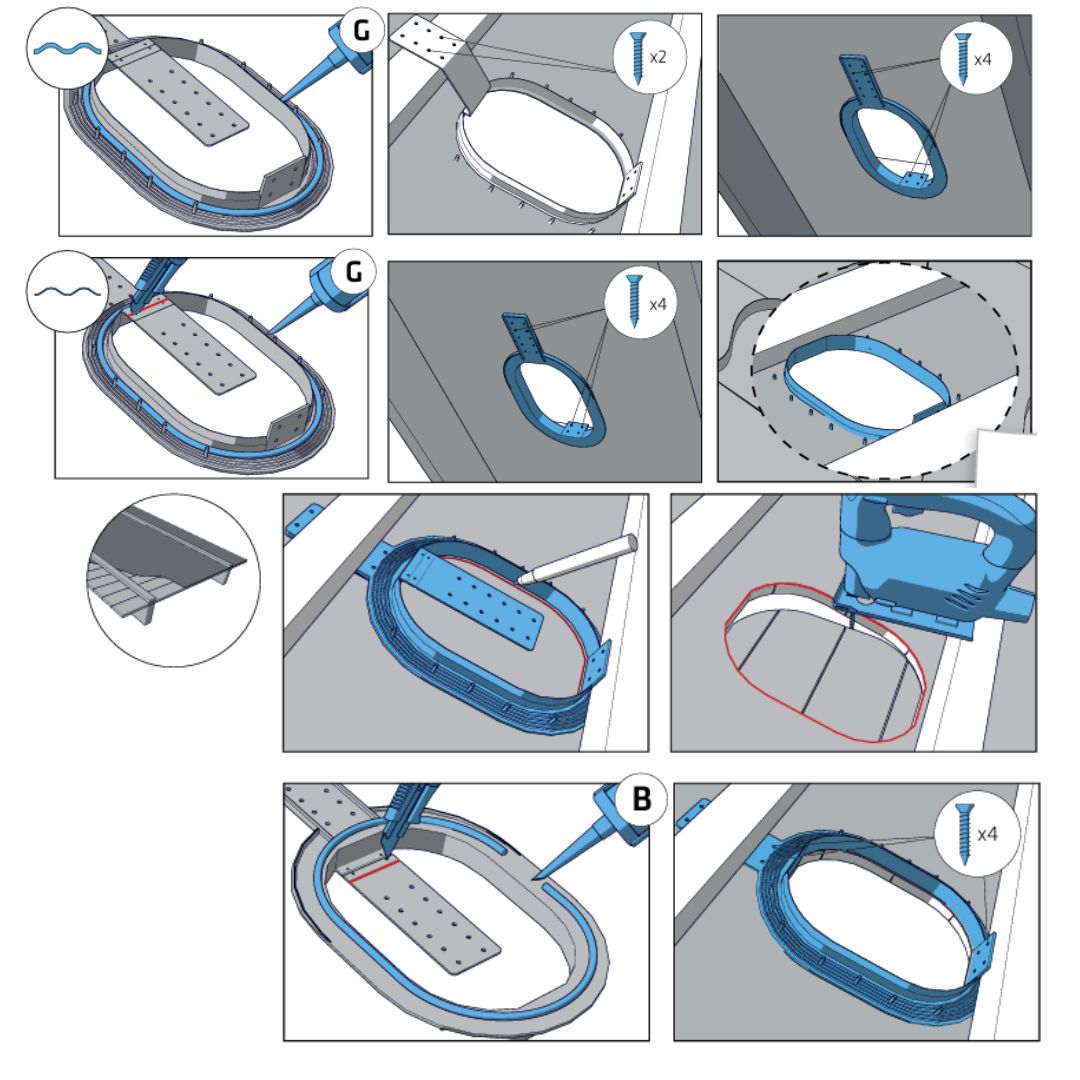 G

x2

x4

G

x4

B

x4