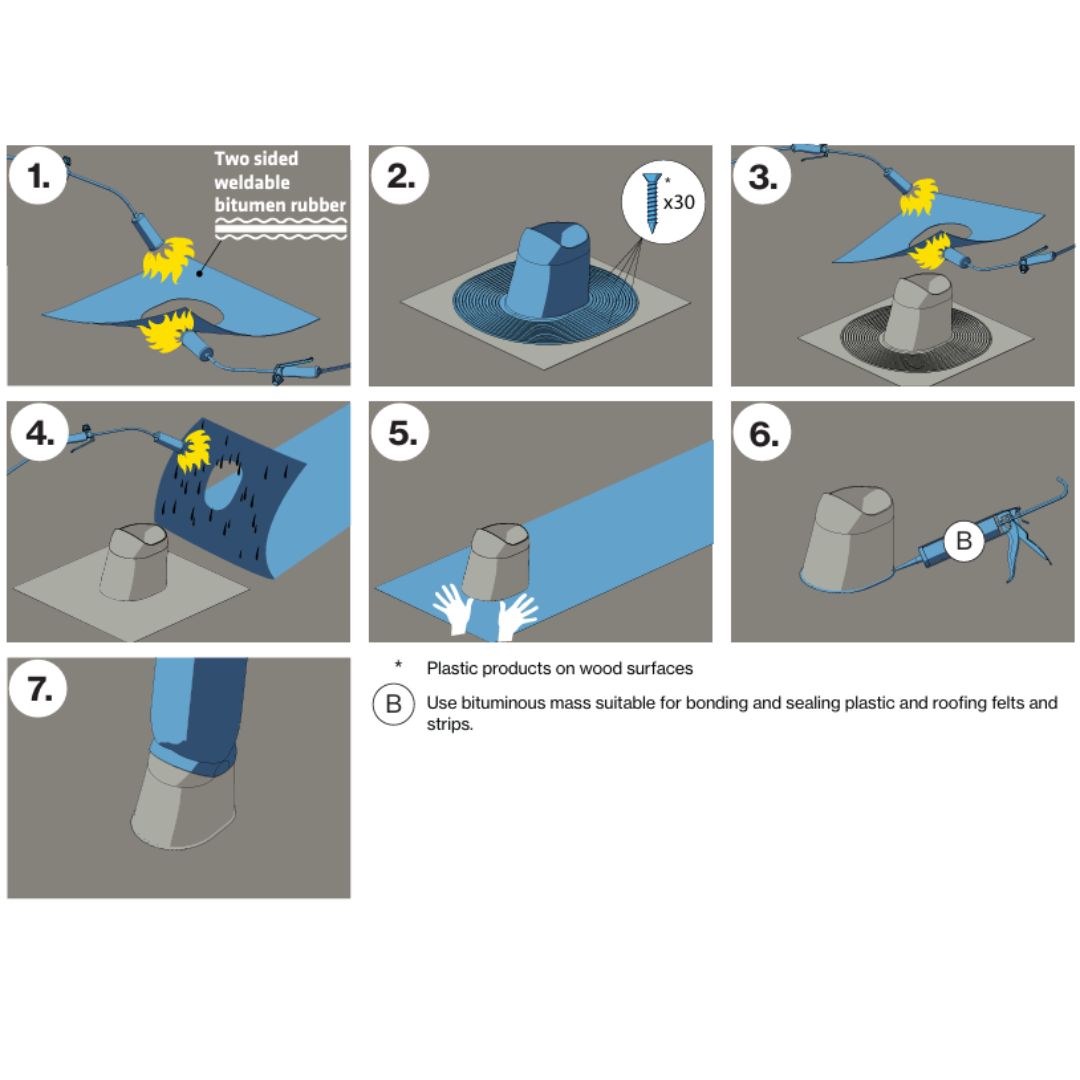 1.
Two sided weldable bitumen rubber

2.
*
x30

3.

4.

5.

6.
B

7.

* Plastic products on wood surfaces

B Use bituminous mass suitable for bonding and sealing plastic and roofing felts and strips.