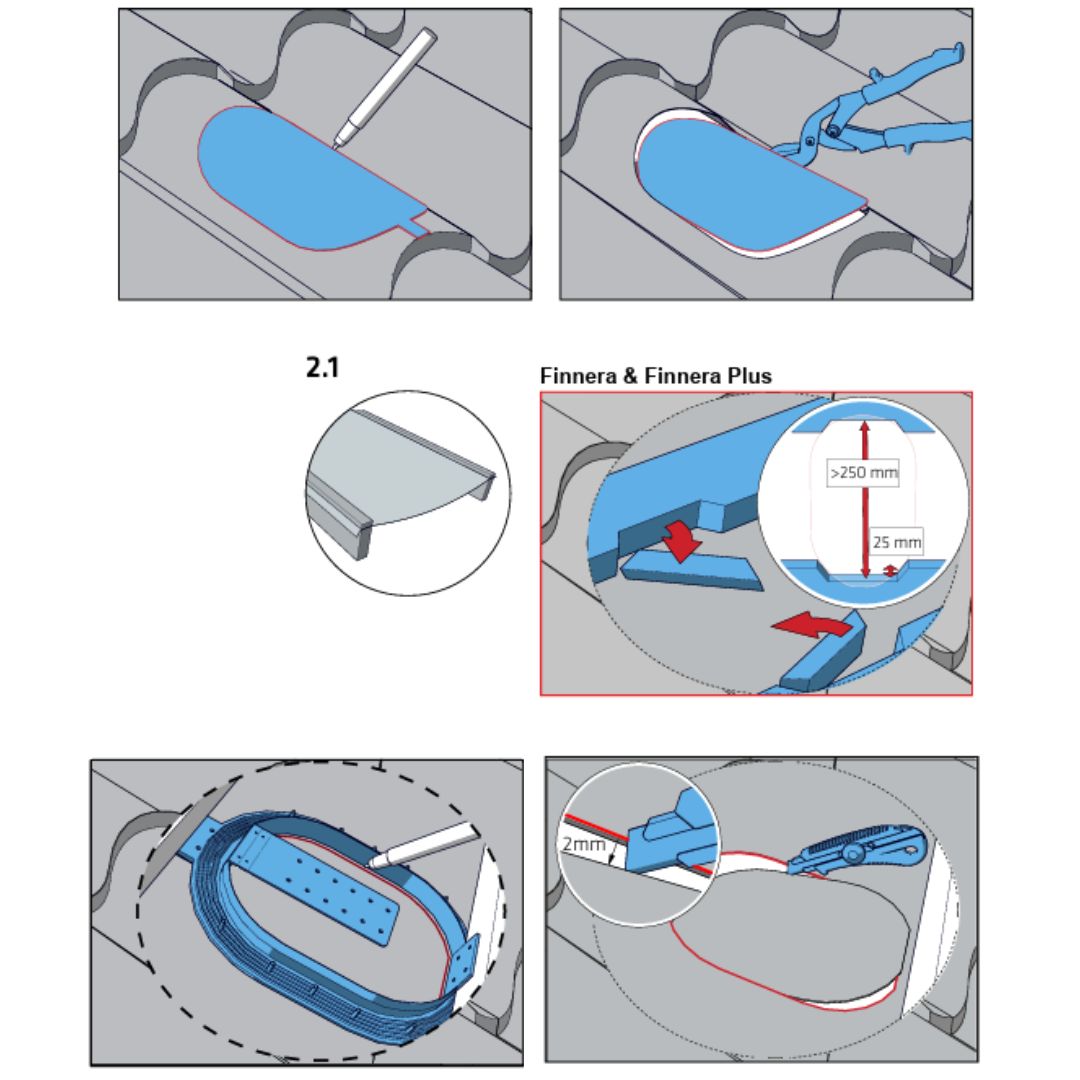 2.1

Finnera & Finnera Plus

>250 mm

25 mm

2mm