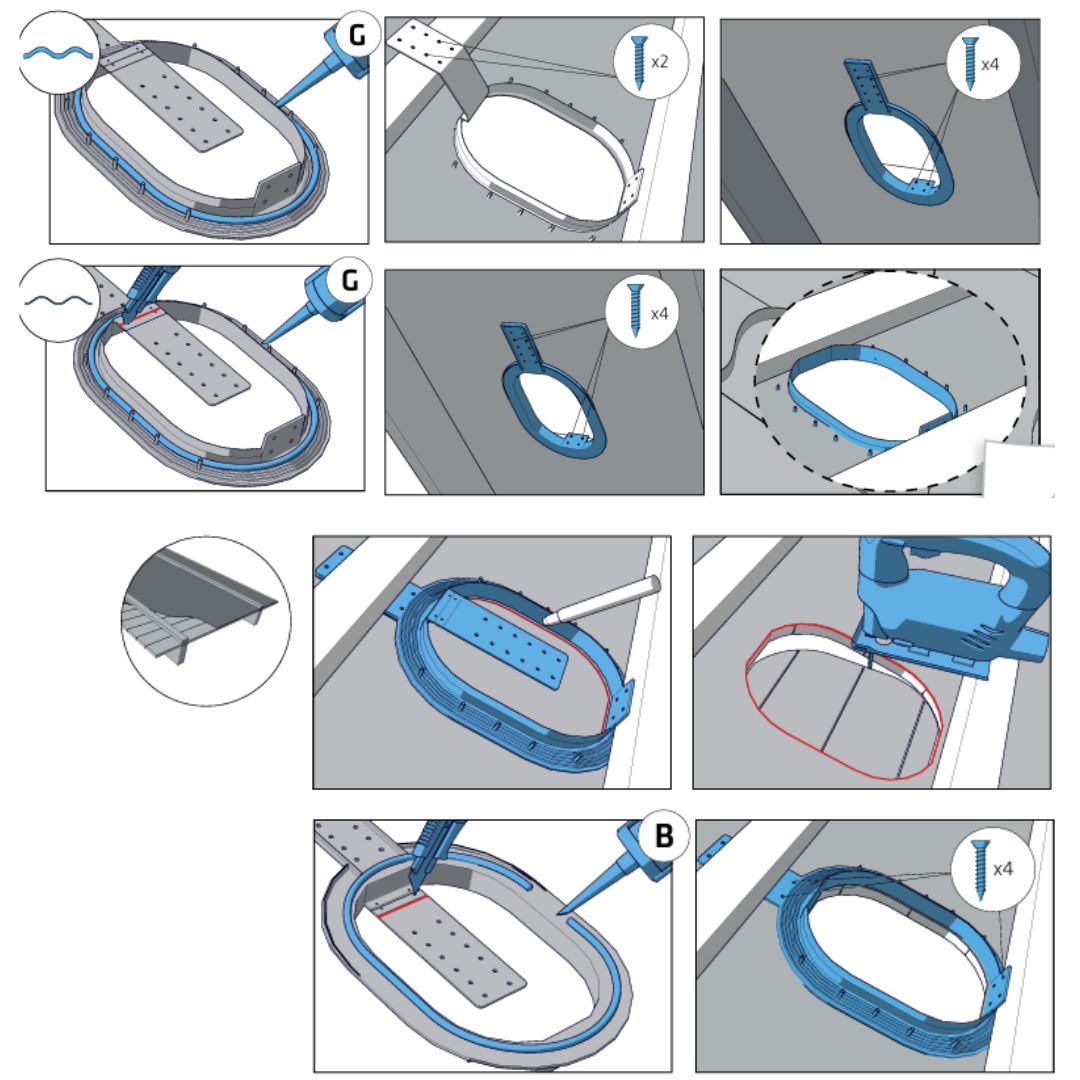 G

x2

x4

G

x4

B

x4